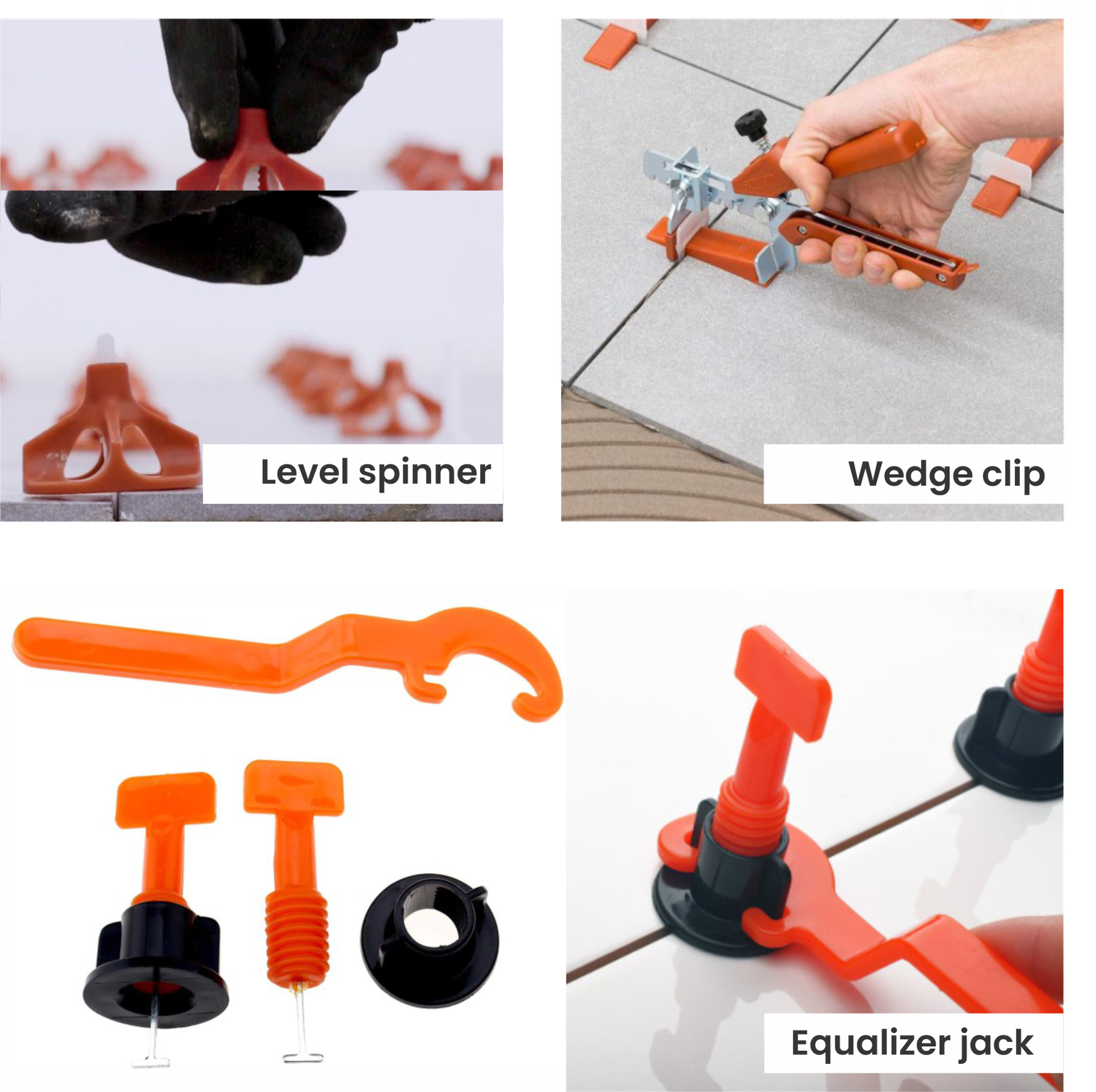 Level spinner

Wedge clip

Equalizer jack